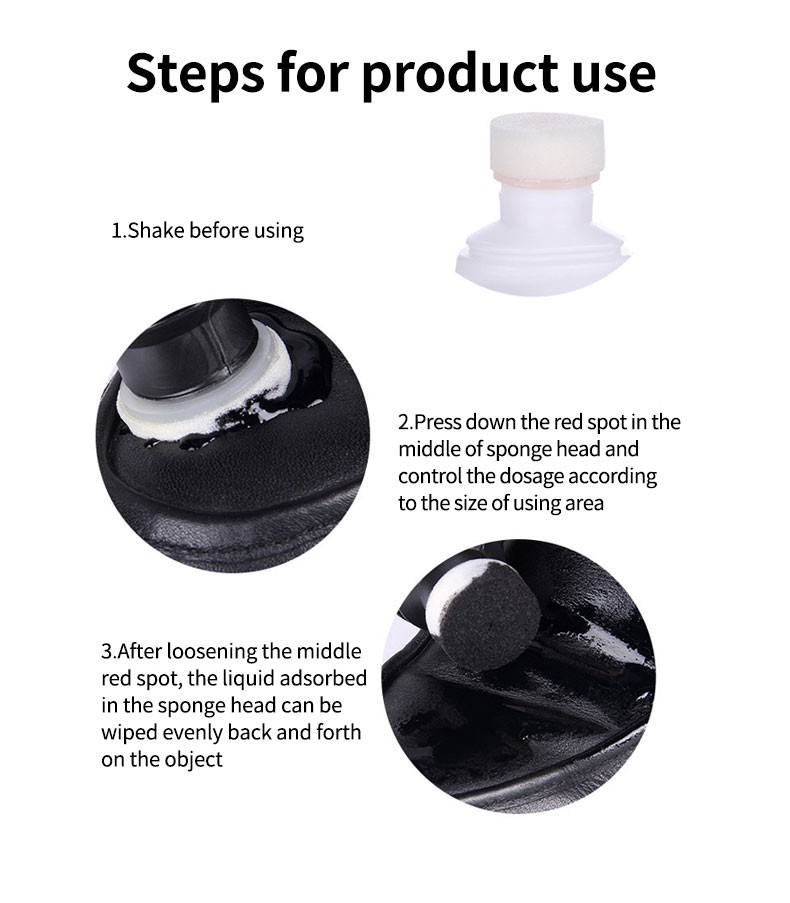 Steps for product use

1.Shake before using

2.Press down the red spot in the middle of sponge head and control the dosage according to the size of using area

3.After loosening the middle red spot, the liquid adsorbed in the sponge head can be wiped evenly back and forth on the object